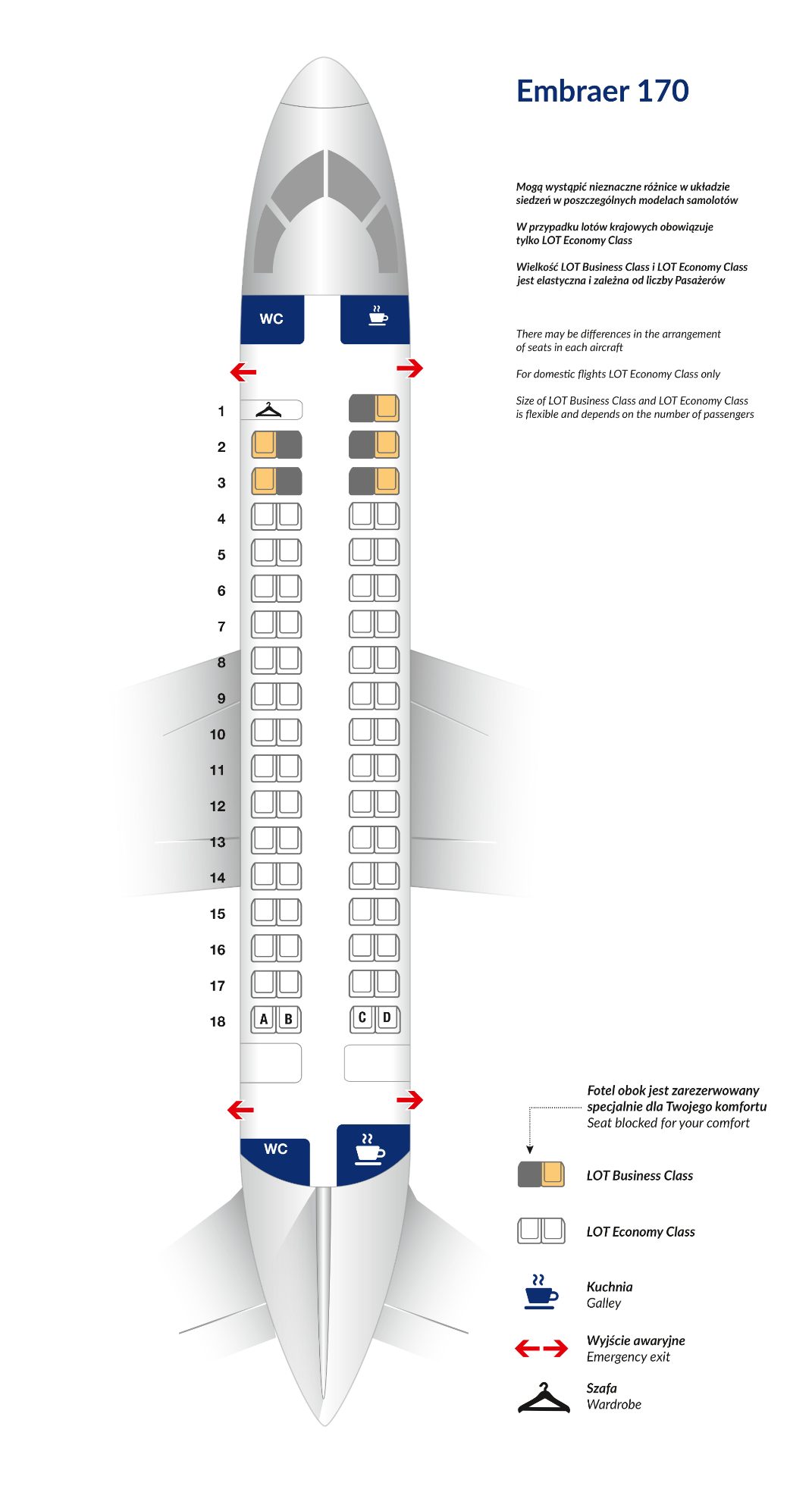 Embraer 170

Mogą wystąpić nieznaczne różnice w układzie siedzeń w poszczególnych modelach samolotów

W przypadku lotów krajowych obowiązuje tylko LOT Economy Class

Wielkość LOT Business Class i LOT Economy Class jest elastyczna i zależna od liczby Pasażerów

There may be differences in the arrangement of seats in each aircraft

For domestic flights LOT Economy Class only

Size of LOT Business Class and LOT Economy Class is flexible and depends on the number of passengers

WC

1
2
3
4
5
6
7
8
9
10
11
12
13
14
15
16
17
18

A B C D

WC

Fotel obok jest zarezerwowany specjalnie dla Twojego komfortu
Seat blocked for your comfort

LOT Business Class

LOT Economy Class

Kuchnia
Galley

Wyjście awaryjne
Emergency exit

Szafa
Wardrobe